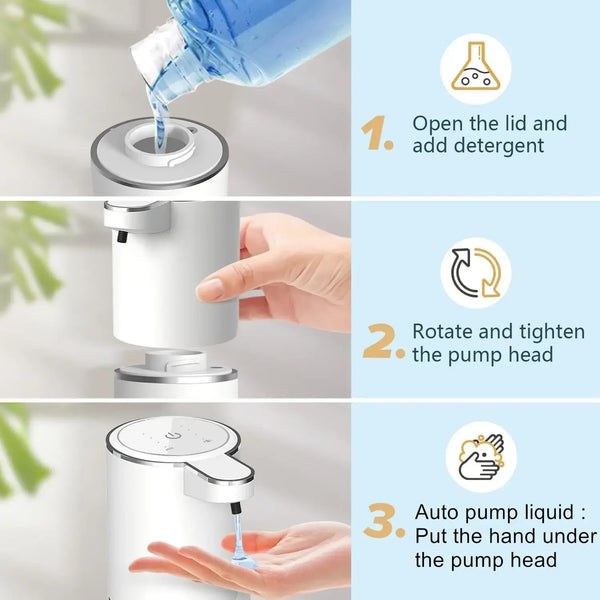 1. Open the lid and add detergent

2. Rotate and tighten the pump head

3. Auto pump liquid : Put the hand under the pump head